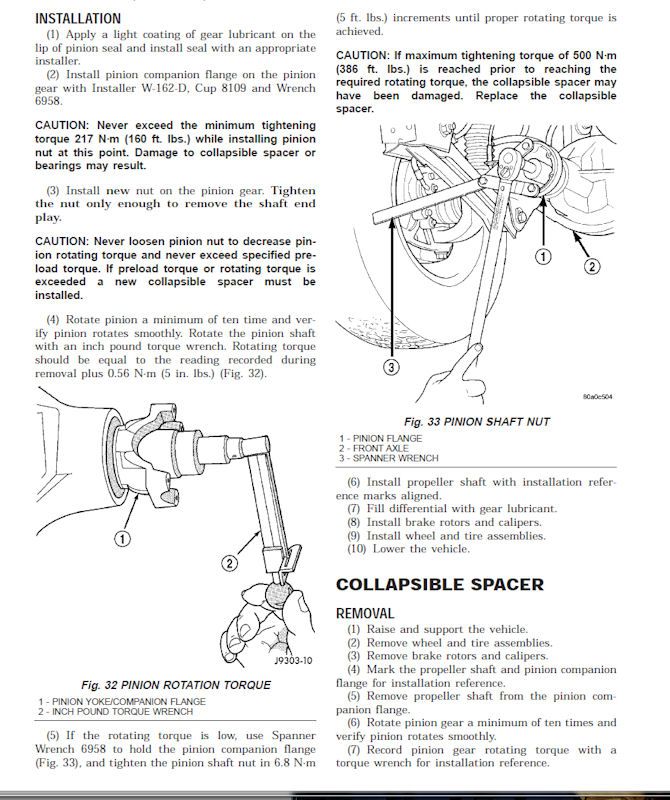 INSTALLATION

(1) Apply a light coating of gear lubricant on the lip of pinion seal and install seal with an appropriate installer.

(2) Install pinion companion flange on the pinion gear with Installer W-162-D, Cup 8109 and Wrench 6958.

CAUTION: Never exceed the minimum tightening torque 217 N·m (160 ft. lbs.) while installing pinion nut at this point. Damage to collapsible spacer or bearings may result.

(3) Install new nut on the pinion gear. Tighten the nut only enough to remove the shaft end play.

CAUTION: Never loosen pinion nut to decrease pinion rotating torque and never exceed specified preload torque. If preload torque or rotating torque is exceeded a new collapsible spacer must be installed.

(4) Rotate pinion a minimum of ten time and verify pinion rotates smoothly. Rotate the pinion shaft with an inch pound torque wrench. Rotating torque should be equal to the reading recorded during removal plus 0.56 N·m (5 in. lbs.) (Fig. 32).

1

2

J9303-10

Fig. 32 PINION ROTATION TORQUE

1 - PINION YOKE/COMPANION FLANGE
2 - INCH POUND TORQUE WRENCH

(5) If the rotating torque is low, use Spanner Wrench 6958 to hold the pinion companion flange (Fig. 33), and tighten the pinion shaft nut in 6.8 N·m (5 ft. lbs.) increments until proper rotating torque is achieved.

CAUTION: If maximum tightening torque of 500 N·m (386 ft. lbs.) is reached prior to reaching the required rotating torque, the collapsible spacer may have been damaged. Replace the collapsible spacer.

1

2

3

80a0c504

Fig. 33 PINION SHAFT NUT

1 - PINION FLANGE
2 - FRONT AXLE
3 - SPANNER WRENCH

(6) Install propeller shaft with installation reference marks aligned.

(7) Fill differential with gear lubricant.

(8) Install brake rotors and calipers.

(9) Install wheel and tire assemblies.

(10) Lower the vehicle.

COLLAPSIBLE SPACER

REMOVAL

(1) Raise and support the vehicle.

(2) Remove wheel and tire assemblies.

(3) Remove brake rotors and calipers.

(4) Mark the propeller shaft and pinion companion flange for installation reference.

(5) Remove propeller shaft from the pinion companion flange.

(6) Rotate pinion gear a minimum of ten times and verify pinion rotates smoothly.

(7) Record pinion gear rotating torque with a torque wrench for installation reference.