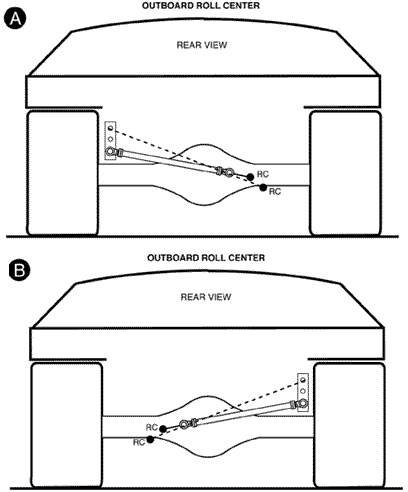 A

OUTBOARD ROLL CENTER

REAR VIEW

RC

RC

B

OUTBOARD ROLL CENTER

REAR VIEW

RC

RC